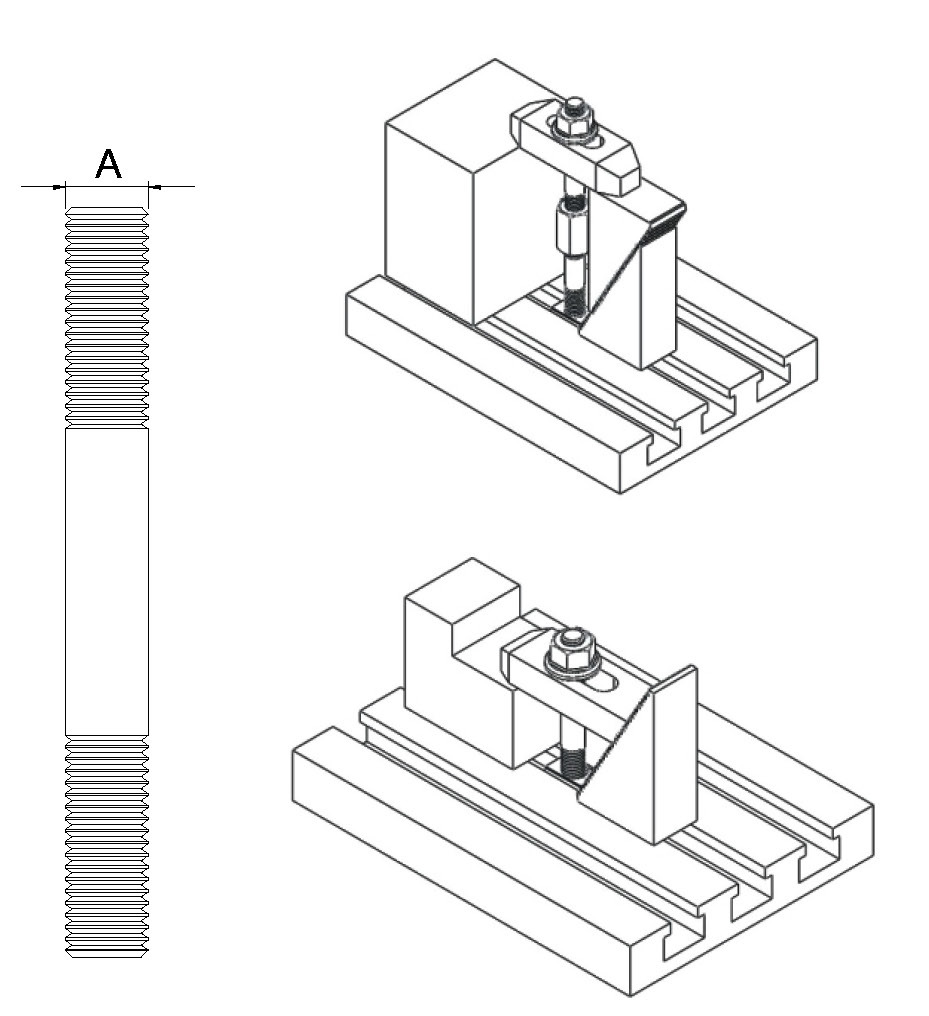 A