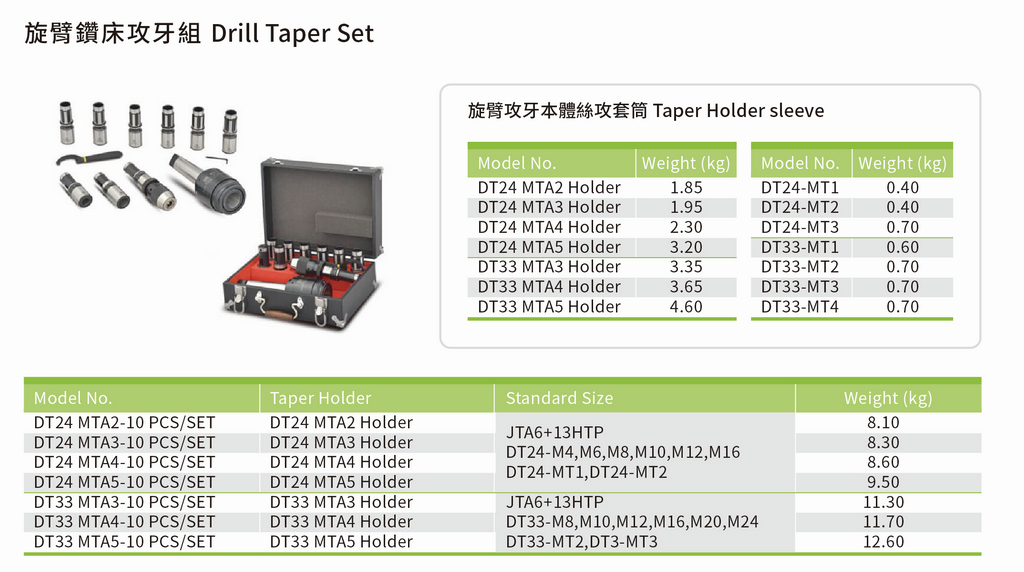 旋臂鑽床攻牙組 Drill Taper Set

旋臂攻牙本體絲攻套筒 Taper Holder sleeve

| Model No. | Weight (kg) |
|---|---|
| DT24 MTA2 Holder | 1.85 |
| DT24 MTA3 Holder | 1.95 |
| DT24 MTA4 Holder | 2.30 |
| DT24 MTA5 Holder | 3.20 |
| DT33 MTA3 Holder | 3.35 |
| DT33 MTA4 Holder | 3.65 |
| DT33 MTA5 Holder | 4.60 |

| Model No. | Weight (kg) |
|---|---|
| DT24-MT1 | 0.40 |
| DT24-MT2 | 0.40 |
| DT24-MT3 | 0.70 |
| DT33-MT1 | 0.60 |
| DT33-MT2 | 0.70 |
| DT33-MT3 | 0.70 |
| DT33-MT4 | 0.70 |

| Model No. | Taper Holder | Standard Size | Weight (kg) |
|---|---|---|---|
| DT24 MTA2-10 PCS/SET | DT24 MTA2 Holder | JTA6+13HTP DT24-M4,M6,M8,M10,M12,M16 DT24-MT1,DT24-MT2 | 8.10 |
| DT24 MTA3-10 PCS/SET | DT24 MTA3 Holder | | 8.30 |
| DT24 MTA4-10 PCS/SET | DT24 MTA4 Holder | | 8.60 |
| DT24 MTA5-10 PCS/SET | DT24 MTA5 Holder | | 9.50 |
| DT33 MTA3-10 PCS/SET | DT33 MTA3 Holder | JTA6+13HTP DT33-M8,M10,M12,M16,M20,M24 DT33-MT2,DT3-MT3 | 11.30 |
| DT33 MTA4-10 PCS/SET | DT33 MTA4 Holder | | 11.70 |
| DT33 MTA5-10 PCS/SET | DT33 MTA5 Holder | | 12.60 |