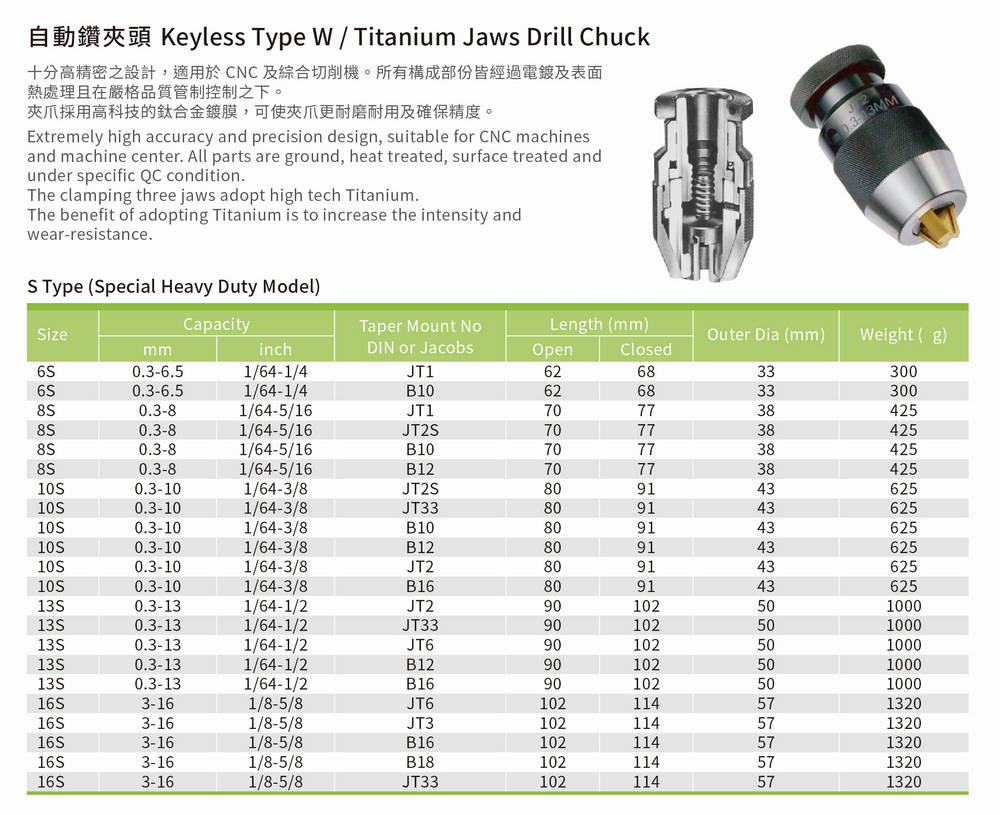 自動鑽夾頭 Keyless Type W / Titanium Jaws Drill Chuck

十分高精密之設計，適用於 CNC 及綜合切削機。所有構成部份皆經過電鍍及表面熱處理且在嚴格品質管制控制之下。
夾爪採用高科技的鈦合金鍍膜，可使夾爪更耐磨耐用及確保精度。

Extremely high accuracy and precision design, suitable for CNC machines and machine center. All parts are ground, heat treated, surface treated and under specific QC condition.
The clamping three jaws adopt high tech Titanium.
The benefit of adopting Titanium is to increase the intensity and wear-resistance.

0.3-13MM

S Type (Special Heavy Duty Model)

| Size | Capacity mm | Capacity inch | Taper Mount No DIN or Jacobs | Length (mm) Open | Length (mm) Closed | Outer Dia (mm) | Weight ( g) |
|---|---|---|---|---|---|---|---|
| 6S | 0.3-6.5 | 1/64-1/4 | JT1 | 62 | 68 | 33 | 300 |
| 6S | 0.3-6.5 | 1/64-1/4 | B10 | 62 | 68 | 33 | 300 |
| 8S | 0.3-8 | 1/64-5/16 | JT1 | 70 | 77 | 38 | 425 |
| 8S | 0.3-8 | 1/64-5/16 | JT2S | 70 | 77 | 38 | 425 |
| 8S | 0.3-8 | 1/64-5/16 | B10 | 70 | 77 | 38 | 425 |
| 8S | 0.3-8 | 1/64-5/16 | B12 | 70 | 77 | 38 | 425 |
| 10S | 0.3-10 | 1/64-3/8 | JT2S | 80 | 91 | 43 | 625 |
| 10S | 0.3-10 | 1/64-3/8 | JT33 | 80 | 91 | 43 | 625 |
| 10S | 0.3-10 | 1/64-3/8 | B10 | 80 | 91 | 43 | 625 |
| 10S | 0.3-10 | 1/64-3/8 | B12 | 80 | 91 | 43 | 625 |
| 10S | 0.3-10 | 1/64-3/8 | JT2 | 80 | 91 | 43 | 625 |
| 10S | 0.3-10 | 1/64-3/8 | B16 | 80 | 91 | 43 | 625 |
| 13S | 0.3-13 | 1/64-1/2 | JT2 | 90 | 102 | 50 | 1000 |
| 13S | 0.3-13 | 1/64-1/2 | JT33 | 90 | 102 | 50 | 1000 |
| 13S | 0.3-13 | 1/64-1/2 | JT6 | 90 | 102 | 50 | 1000 |
| 13S | 0.3-13 | 1/64-1/2 | B12 | 90 | 102 | 50 | 1000 |
| 13S | 0.3-13 | 1/64-1/2 | B16 | 90 | 102 | 50 | 1000 |
| 16S | 3-16 | 1/8-5/8 | JT6 | 102 | 114 | 57 | 1320 |
| 16S | 3-16 | 1/8-5/8 | JT3 | 102 | 114 | 57 | 1320 |
| 16S | 3-16 | 1/8-5/8 | B16 | 102 | 114 | 57 | 1320 |
| 16S | 3-16 | 1/8-5/8 | B18 | 102 | 114 | 57 | 1320 |
| 16S | 3-16 | 1/8-5/8 | JT33 | 102 | 114 | 57 | 1320 |