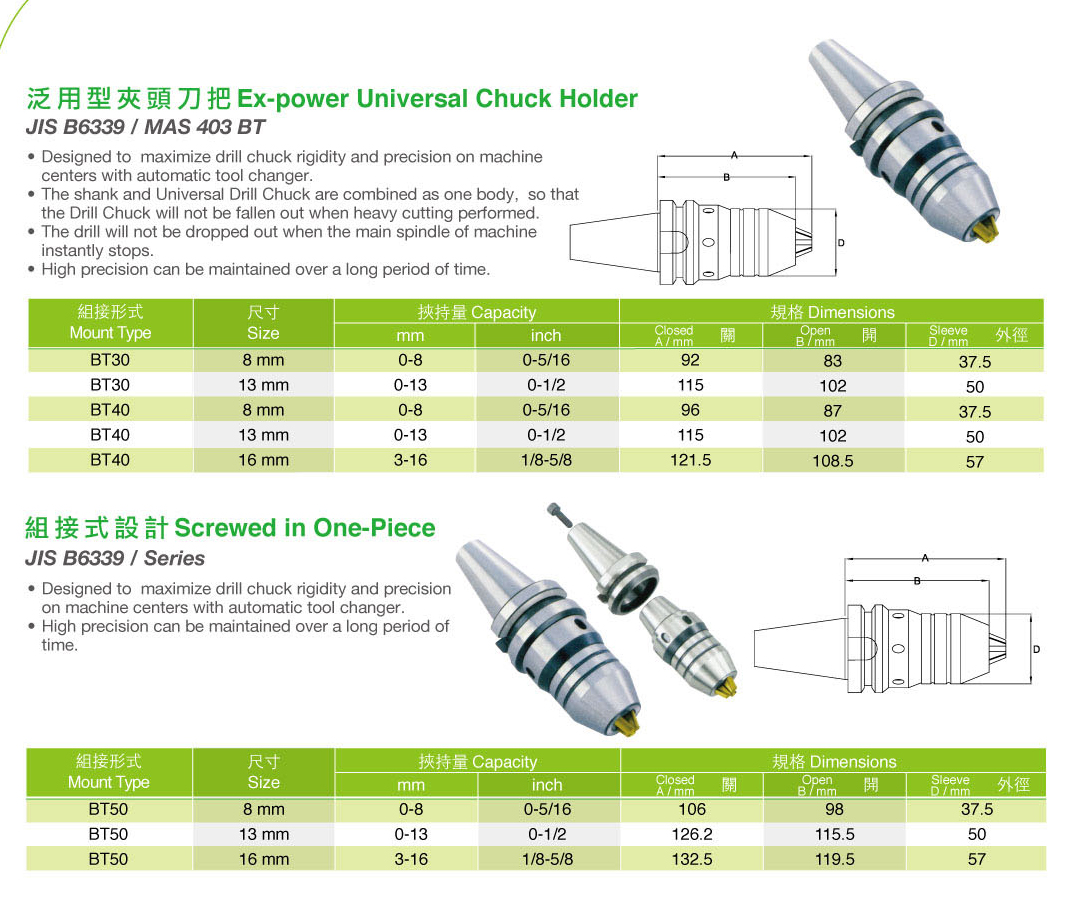 泛用型夾頭刀把 Ex-power Universal Chuck Holder
JIS B6339 / MAS 403 BT

• Designed to maximize drill chuck rigidity and precision on machine centers with automatic tool changer.
• The shank and Universal Drill Chuck are combined as one body, so that the Drill Chuck will not be fallen out when heavy cutting performed.
• The drill will not be dropped out when the main spindle of machine instantly stops.
• High precision can be maintained over a long period of time.

A
B
D

| 組接形式 Mount Type | 尺寸 Size | 挾持量 Capacity mm | 挾持量 Capacity inch | 規格 Dimensions Closed A / mm 關 | 規格 Dimensions Open B / mm 開 | 規格 Dimensions Sleeve D / mm 外徑 |
|---|---|---|---|---|---|---|
| BT30 | 8 mm | 0-8 | 0-5/16 | 92 | 83 | 37.5 |
| BT30 | 13 mm | 0-13 | 0-1/2 | 115 | 102 | 50 |
| BT40 | 8 mm | 0-8 | 0-5/16 | 96 | 87 | 37.5 |
| BT40 | 13 mm | 0-13 | 0-1/2 | 115 | 102 | 50 |
| BT40 | 16 mm | 3-16 | 1/8-5/8 | 121.5 | 108.5 | 57 |

組接式設計 Screwed in One-Piece
JIS B6339 / Series

• Designed to maximize drill chuck rigidity and precision on machine centers with automatic tool changer.
• High precision can be maintained over a long period of time.

A
B
D

| 組接形式 Mount Type | 尺寸 Size | 挾持量 Capacity mm | 挾持量 Capacity inch | 規格 Dimensions Closed A / mm 關 | 規格 Dimensions Open B / mm 開 | 規格 Dimensions Sleeve D / mm 外徑 |
|---|---|---|---|---|---|---|
| BT50 | 8 mm | 0-8 | 0-5/16 | 106 | 98 | 37.5 |
| BT50 | 13 mm | 0-13 | 0-1/2 | 126.2 | 115.5 | 50 |
| BT50 | 16 mm | 3-16 | 1/8-5/8 | 132.5 | 119.5 | 57 |