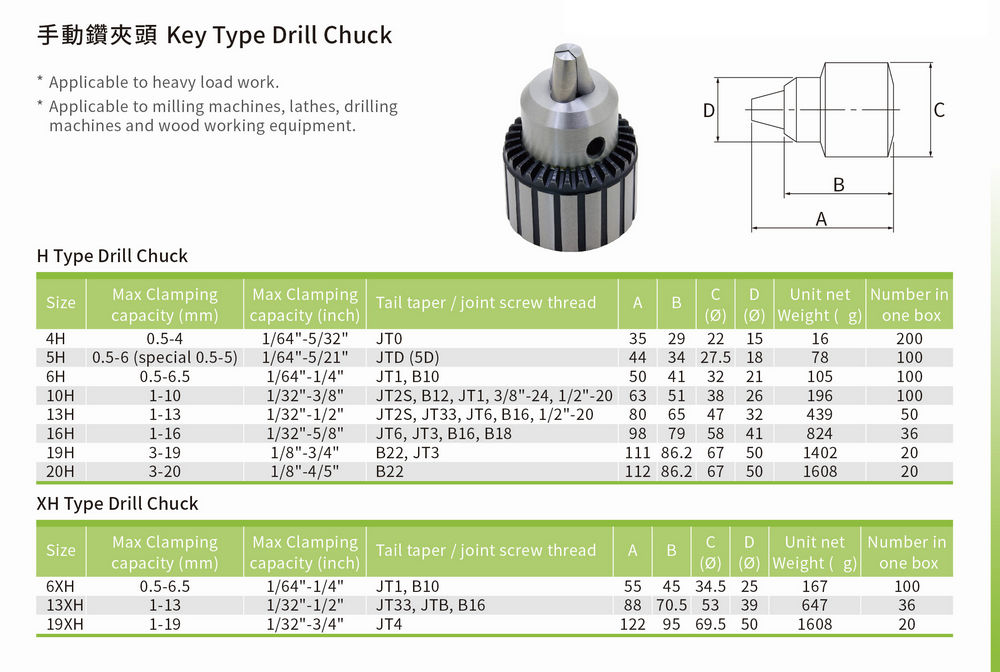 手動鑽夾頭 Key Type Drill Chuck

* Applicable to heavy load work.
* Applicable to milling machines, lathes, drilling machines and wood working equipment.

D C B A

H Type Drill Chuck

| Size | Max Clamping capacity (mm) | Max Clamping capacity (inch) | Tail taper / joint screw thread | A | B | C (Ø) | D (Ø) | Unit net Weight ( g) | Number in one box |
|---|---|---|---|---|---|---|---|---|---|
| 4H | 0.5-4 | 1/64"-5/32" | JT0 | 35 | 29 | 22 | 15 | 16 | 200 |
| 5H | 0.5-6 (special 0.5-5) | 1/64"-5/21" | JTD (5D) | 44 | 34 | 27.5 | 18 | 78 | 100 |
| 6H | 0.5-6.5 | 1/64"-1/4" | JT1, B10 | 50 | 41 | 32 | 21 | 105 | 100 |
| 10H | 1-10 | 1/32"-3/8" | JT2S, B12, JT1, 3/8"-24, 1/2"-20 | 63 | 51 | 38 | 26 | 196 | 100 |
| 13H | 1-13 | 1/32"-1/2" | JT2S, JT33, JT6, B16, 1/2"-20 | 80 | 65 | 47 | 32 | 439 | 50 |
| 16H | 1-16 | 1/32"-5/8" | JT6, JT3, B16, B18 | 98 | 79 | 58 | 41 | 824 | 36 |
| 19H | 3-19 | 1/8"-3/4" | B22, JT3 | 111 | 86.2 | 67 | 50 | 1402 | 20 |
| 20H | 3-20 | 1/8"-4/5" | B22 | 112 | 86.2 | 67 | 50 | 1608 | 20 |

XH Type Drill Chuck

| Size | Max Clamping capacity (mm) | Max Clamping capacity (inch) | Tail taper / joint screw thread | A | B | C (Ø) | D (Ø) | Unit net Weight ( g) | Number in one box |
|---|---|---|---|---|---|---|---|---|---|
| 6XH | 0.5-6.5 | 1/64"-1/4" | JT1, B10 | 55 | 45 | 34.5 | 25 | 167 | 100 |
| 13XH | 1-13 | 1/32"-1/2" | JT33, JTB, B16 | 88 | 70.5 | 53 | 39 | 647 | 36 |
| 19XH | 1-19 | 1/32"-3/4" | JT4 | 122 | 95 | 69.5 | 50 | 1608 | 20 |